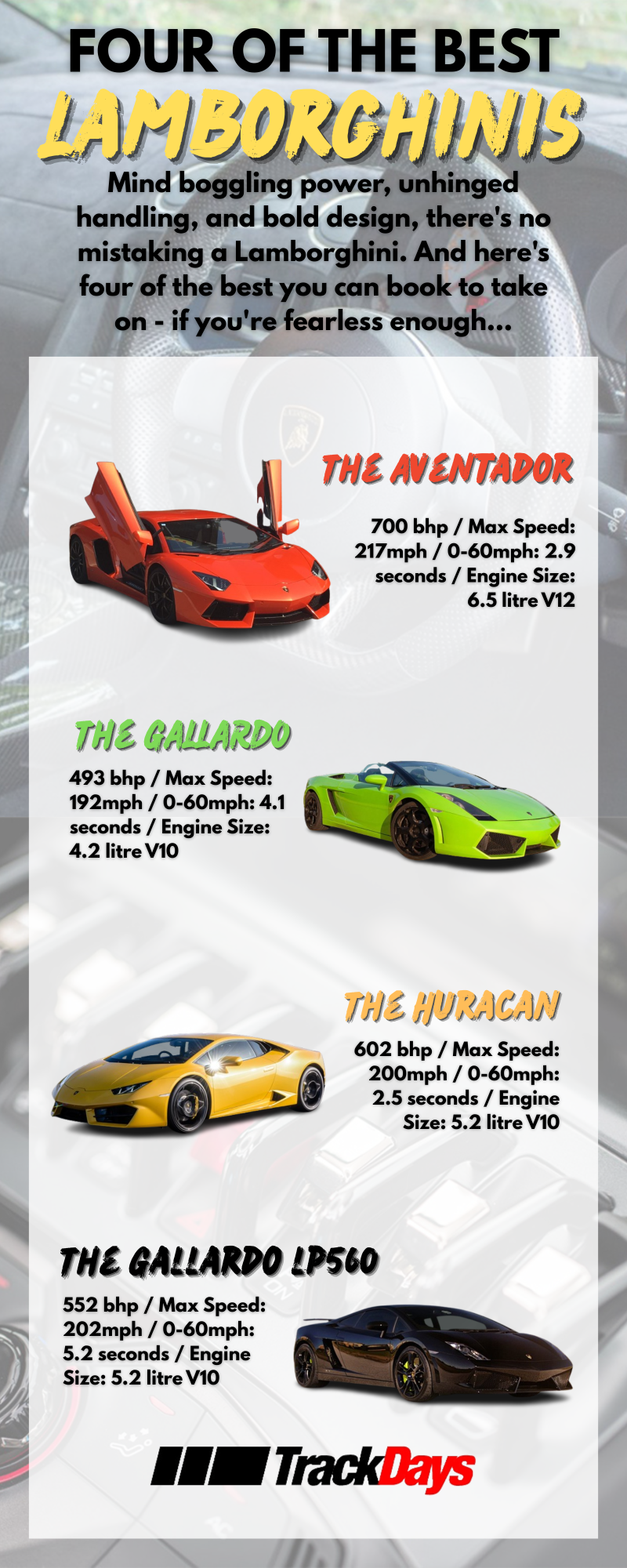 FOUR OF THE BEST
LAMBORGHINIS

Mind boggling power, unhinged handling, and bold design, there's no mistaking a Lamborghini. And here's four of the best you can book to take on - if you're fearless enough...

THE AVENTADOR

700 bhp / Max Speed: 217mph / 0-60mph: 2.9 seconds / Engine Size: 6.5 litre V12

THE GALLARDO

493 bhp / Max Speed: 192mph / 0-60mph: 4.1 seconds / Engine Size: 4.2 litre V10

THE HURACAN

602 bhp / Max Speed: 200mph / 0-60mph: 2.5 seconds / Engine Size: 5.2 litre V10

THE GALLARDO LP560

552 bhp / Max Speed: 202mph / 0-60mph: 5.2 seconds / Engine Size: 5.2 litre V10

TrackDays